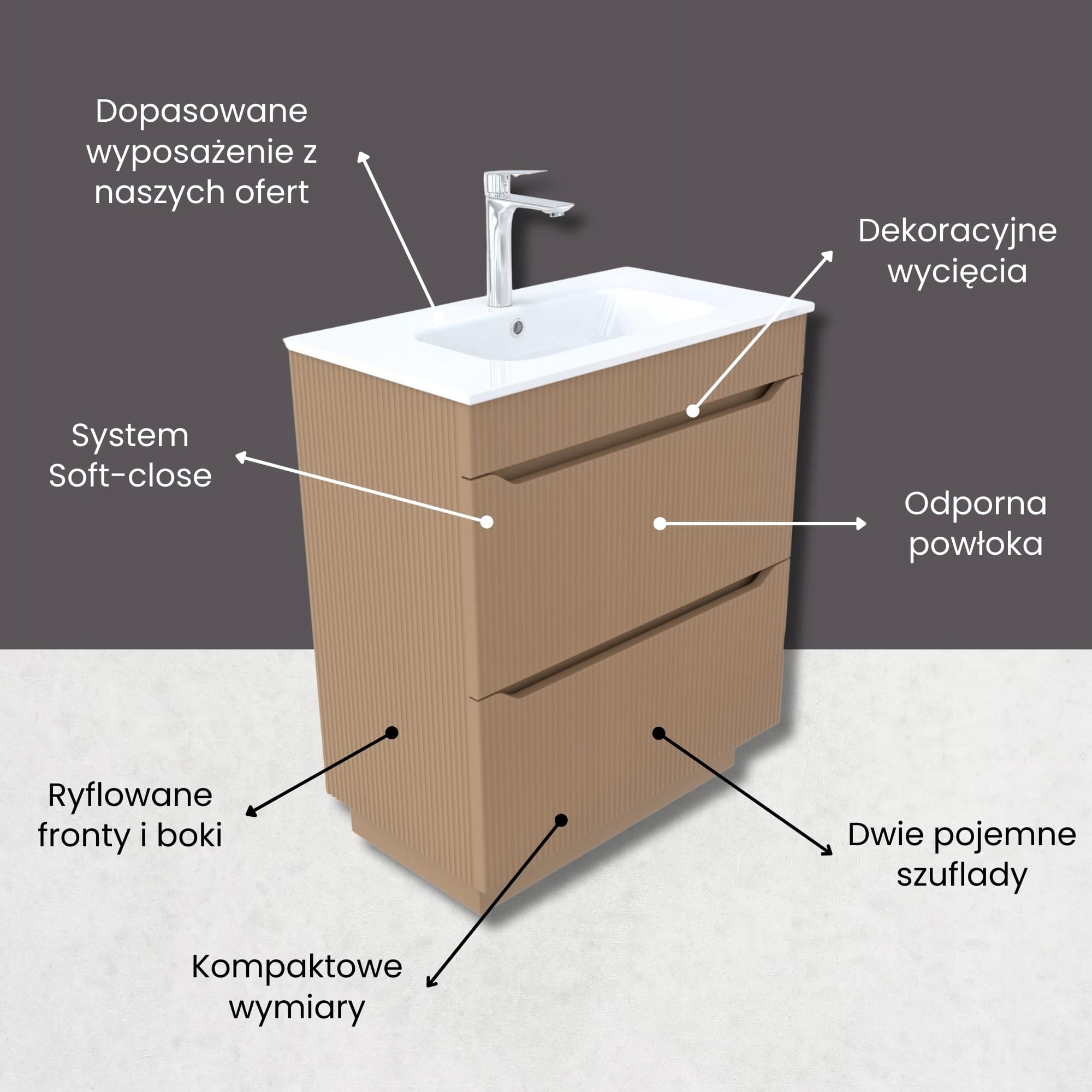 Dopasowane wyposażenie z naszych ofert

Dekoracyjne wycięcia

System Soft-close

Odporna powłoka

Ryflowane fronty i boki

Dwie pojemne szuflady

Kompaktowe wymiary