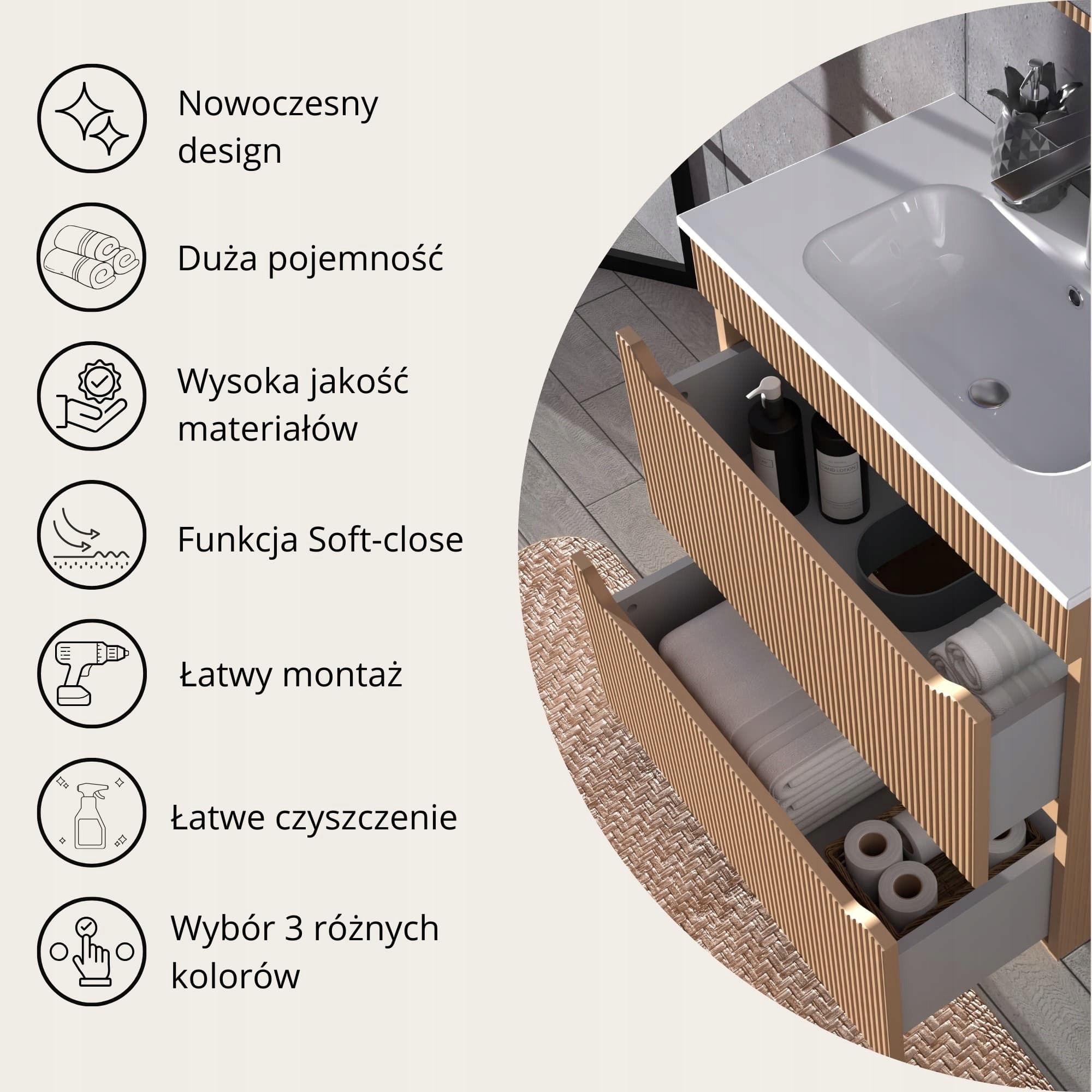 Nowoczesny design

Duża pojemność

Wysoka jakość materiałów

Funkcja Soft-close

Łatwy montaż

Łatwe czyszczenie

Wybór 3 różnych kolorów

HAND LOTION