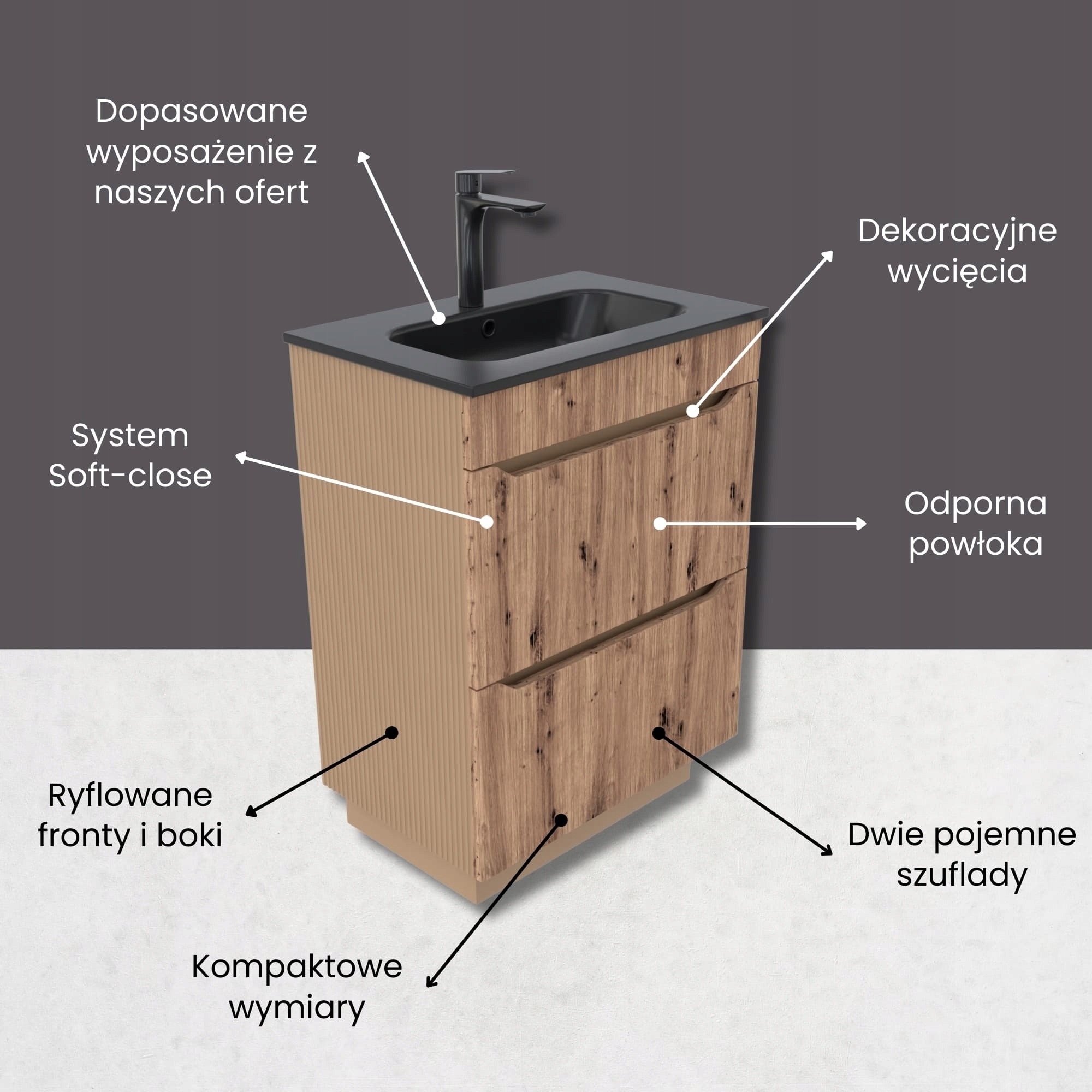 Dopasowane wyposażenie z naszych ofert

Dekoracyjne wycięcia

System Soft-close

Odporna powłoka

Ryflowane fronty i boki

Dwie pojemne szuflady

Kompaktowe wymiary