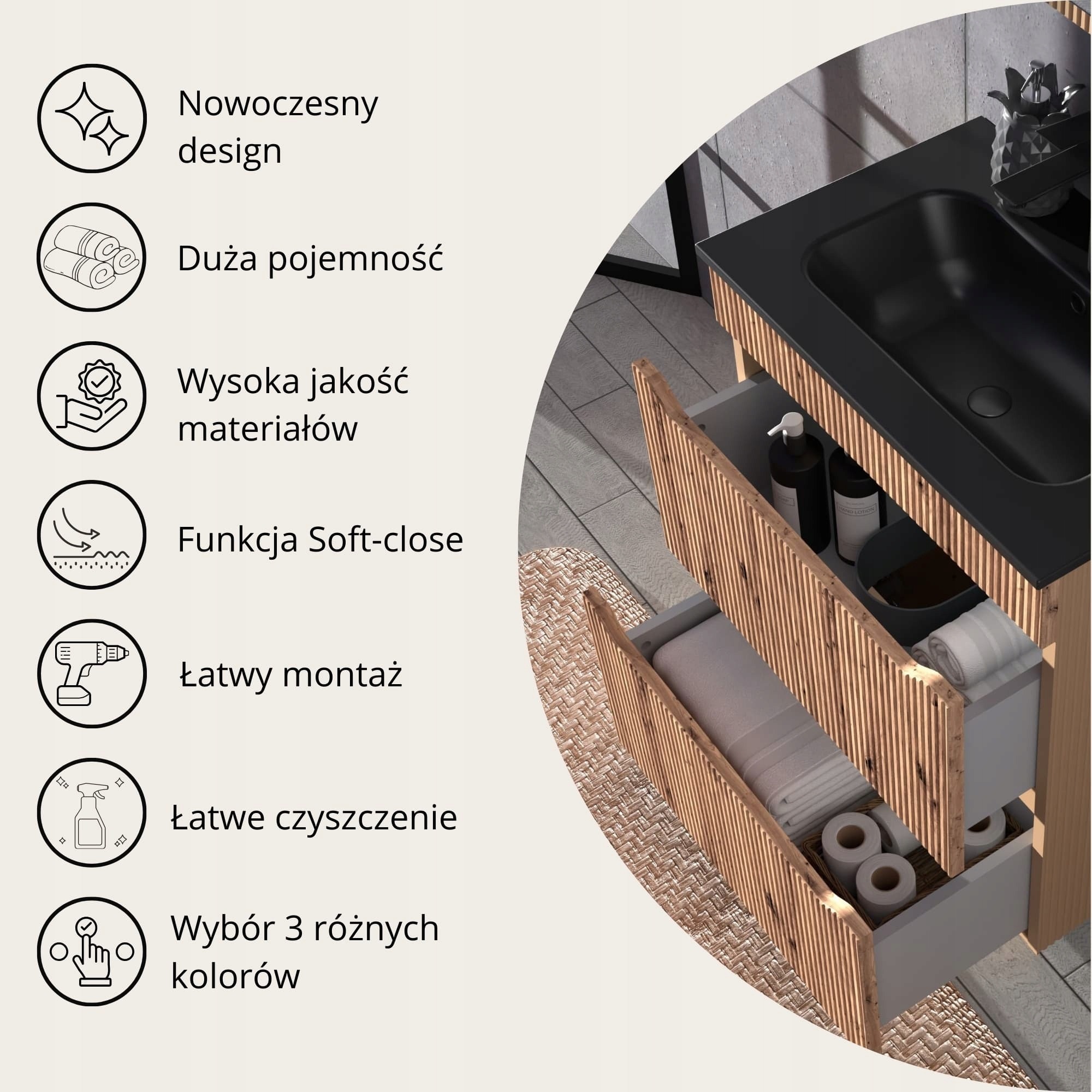 Nowoczesny design

Duża pojemność

Wysoka jakość materiałów

Funkcja Soft-close

Łatwy montaż

Łatwe czyszczenie

Wybór 3 różnych kolorów

HAND LOTION