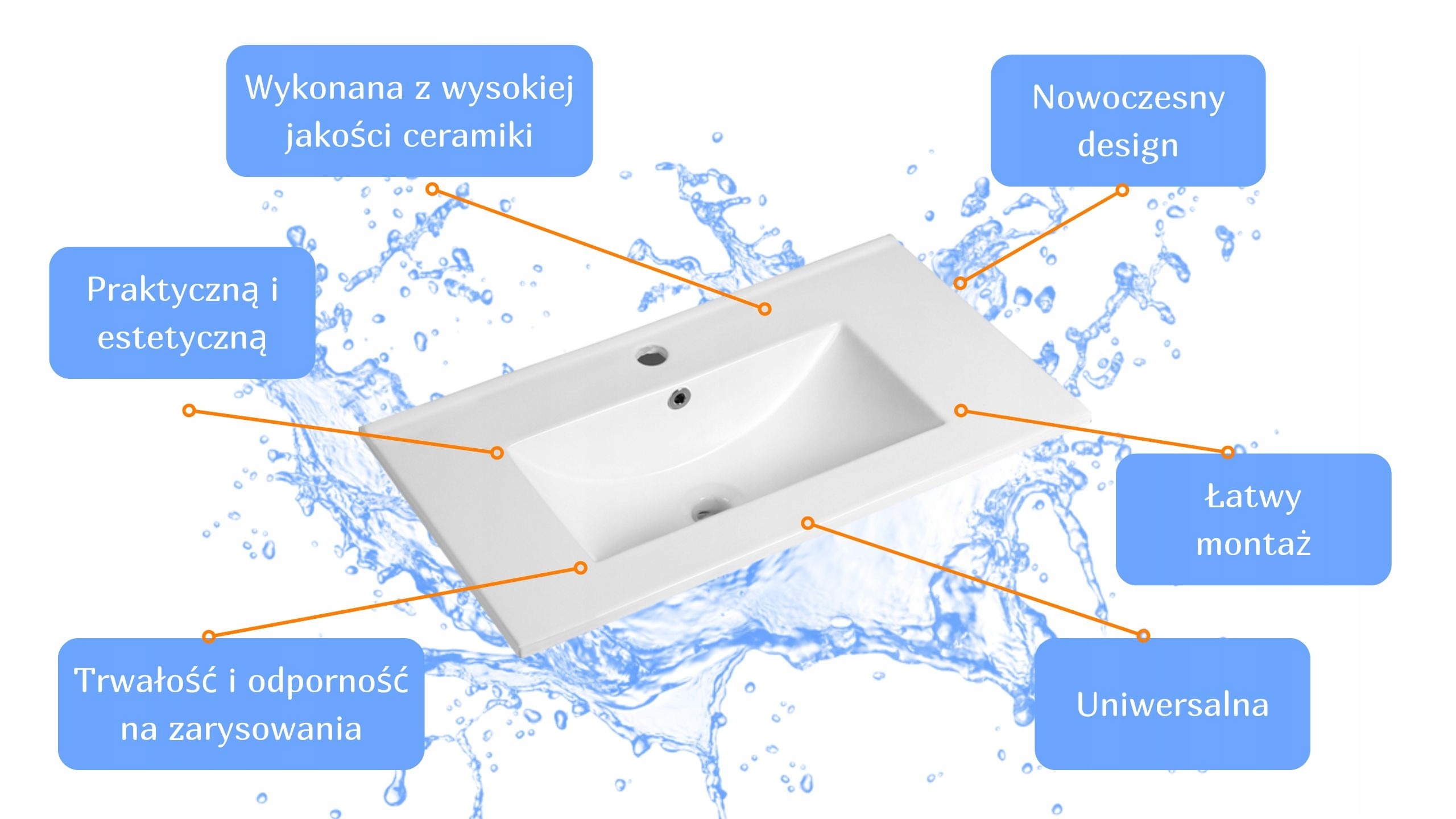 Wykonana z wysokiej jakości ceramiki

Nowoczesny design

Praktyczną i estetyczną

Łatwy montaż

Trwałość i odporność na zarysowania

Uniwersalna