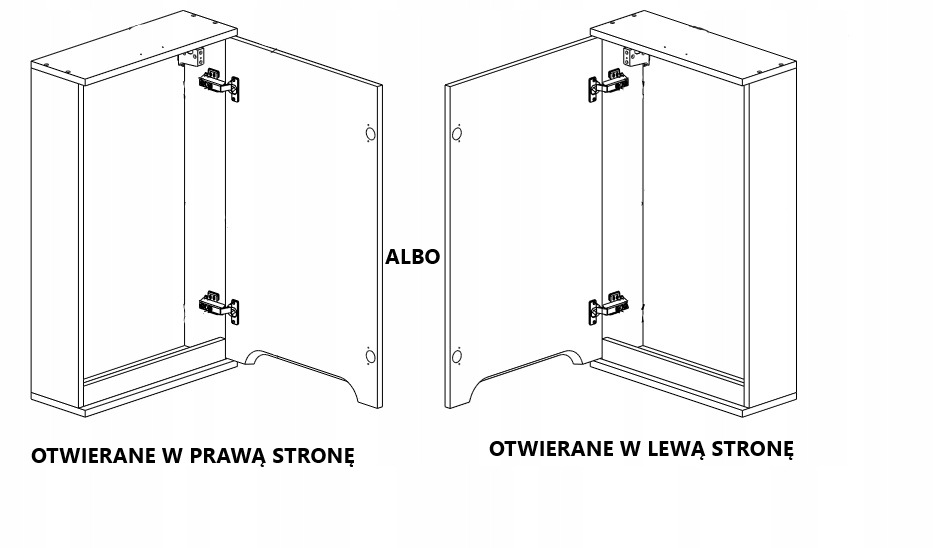 ALBO

OTWIERANE W PRAWĄ STRONĘ

OTWIERANE W LEWĄ STRONĘ