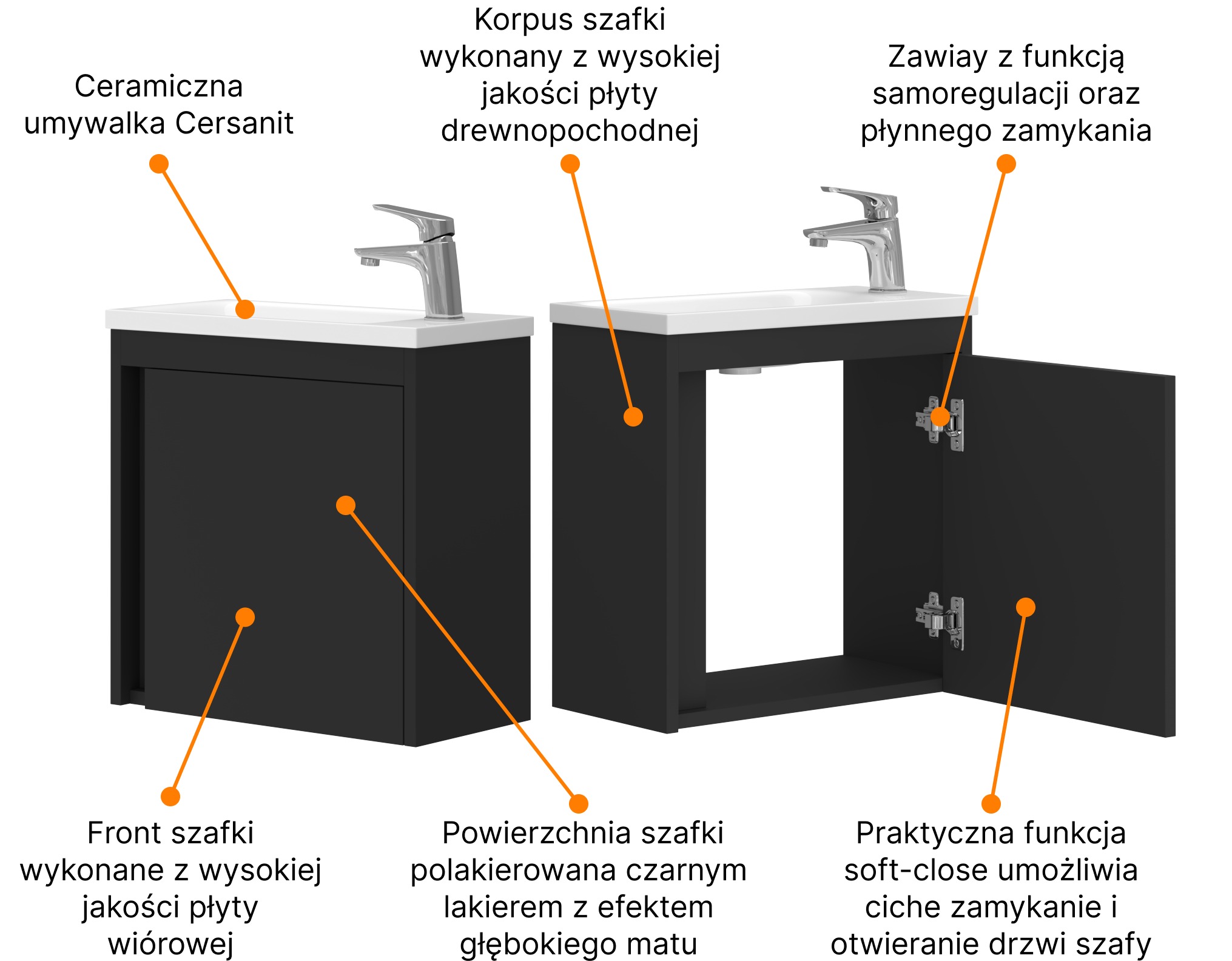 Ceramiczna umywalka Cersanit

Korpus szafki wykonany z wysokiej jakości płyty drewnopochodnej

Zawiay z funkcją samoregulacji oraz płynnego zamykania

Front szafki wykonane z wysokiej jakości płyty wiórowej

Powierzchnia szafki polakierowana czarnym lakierem z efektem głębokiego matu

Praktyczna funkcja soft-close umożliwia ciche zamykanie i otwieranie drzwi szafy