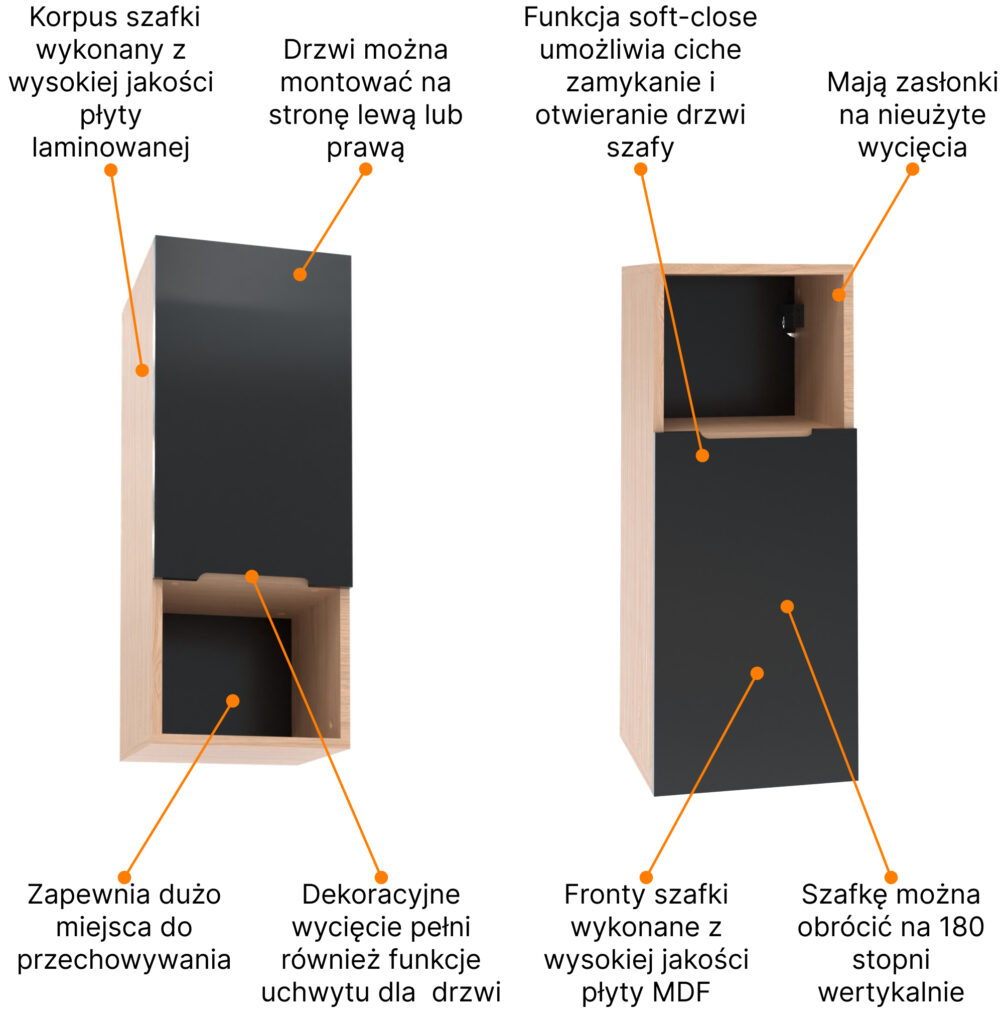 Korpus szafki wykonany z wysokiej jakości płyty laminowanej

Drzwi można montować na stronę lewą lub prawą

Funkcja soft-close umożliwia ciche zamykanie i otwieranie drzwi szafy

Mają zasłonki na nieużyte wycięcia

Zapewnia dużo miejsca do przechowywania

Dekoracyjne wycięcie pełni również funkcje uchwytu dla drzwi

Fronty szafki wykonane z wysokiej jakości płyty MDF

Szafkę można obrócić na 180 stopni wertykalnie