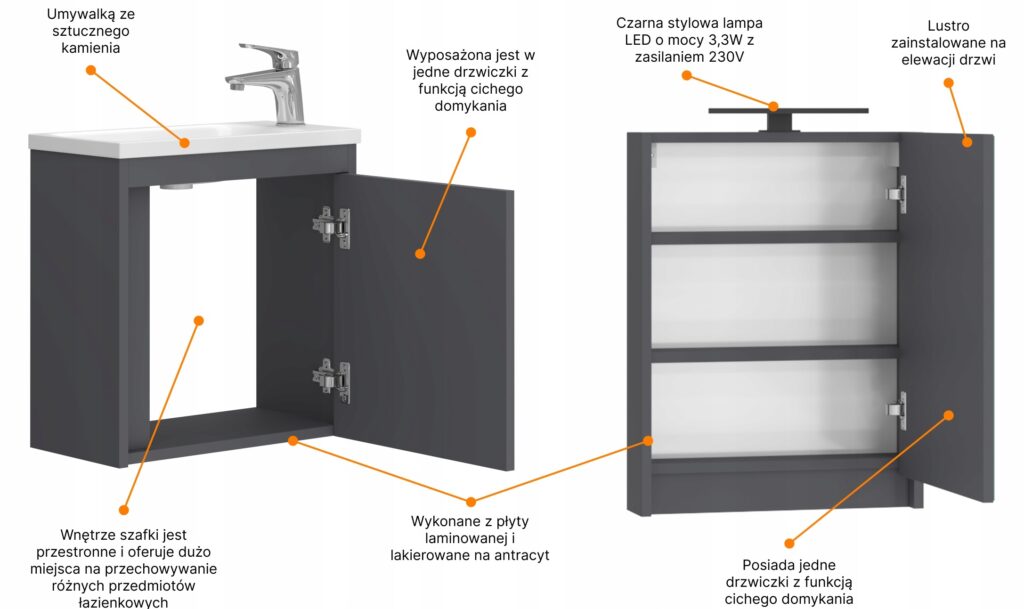 Umywalką ze sztucznego kamienia

Wyposażona jest w jedne drzwiczki z funkcją cichego domykania

Czarna stylowa lampa LED o mocy 3,3W z zasilaniem 230V

Lustro zainstalowane na elewacji drzwi

Wnętrze szafki jest przestronne i oferuje dużo miejsca na przechowywanie różnych przedmiotów łazienkowych

Wykonane z płyty laminowanej i lakierowane na antracyt

Posiada jedne drzwiczki z funkcją cichego domykania