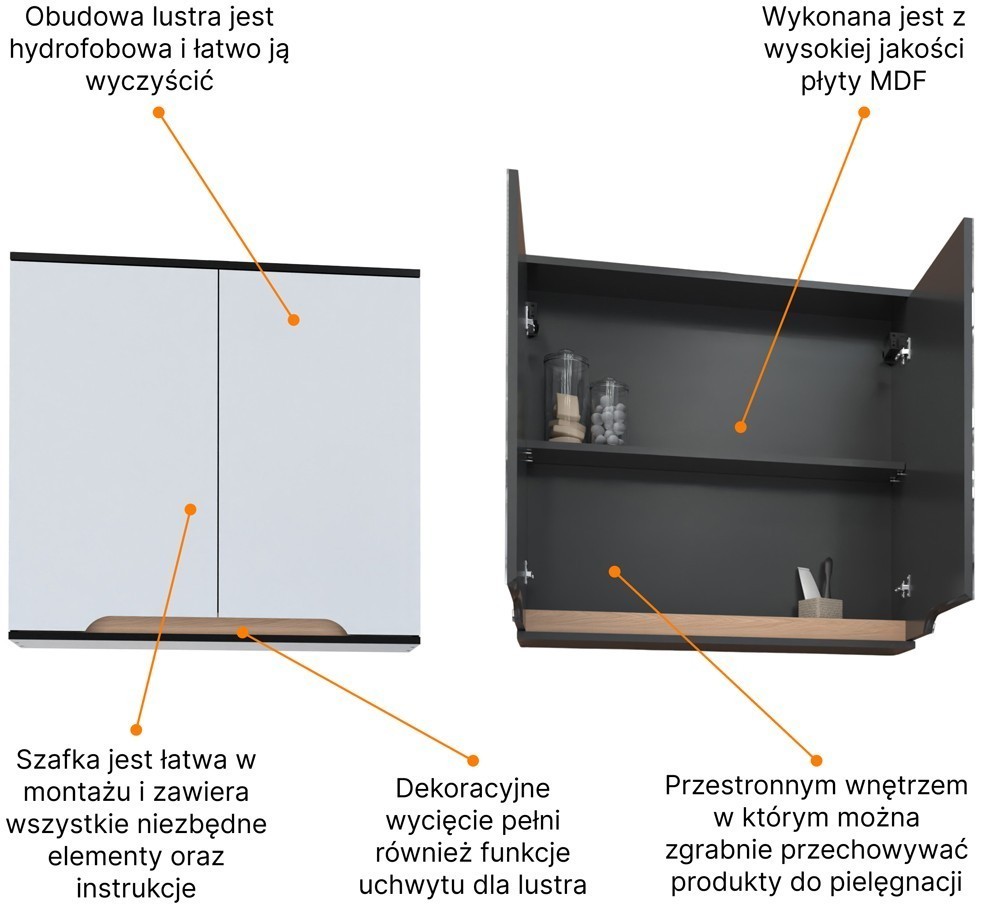 Obudowa lustra jest hydrofobowa i łatwo ją wyczyścić

Wykonana jest z wysokiej jakości płyty MDF

Szafka jest łatwa w montażu i zawiera wszystkie niezbędne elementy oraz instrukcje

Dekoracyjne wycięcie pełni również funkcje uchwytu dla lustra

Przestronnym wnętrzem w którym można zgrabnie przechowywać produkty do pielęgnacji