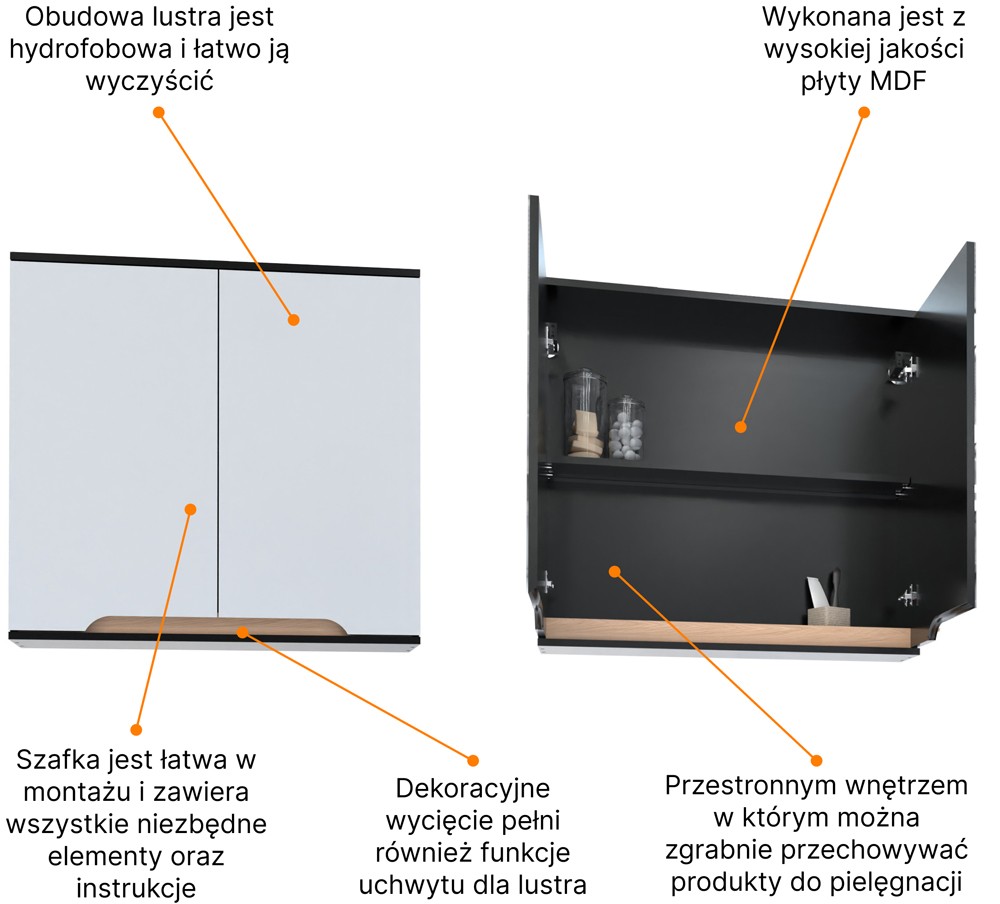 Obudowa lustra jest hydrofobowa i łatwo ją wyczyścić

Wykonana jest z wysokiej jakości płyty MDF

Szafka jest łatwa w montażu i zawiera wszystkie niezbędne elementy oraz instrukcje

Dekoracyjne wycięcie pełni również funkcje uchwytu dla lustra

Przestronnym wnętrzem w którym można zgrabnie przechowywać produkty do pielęgnacji