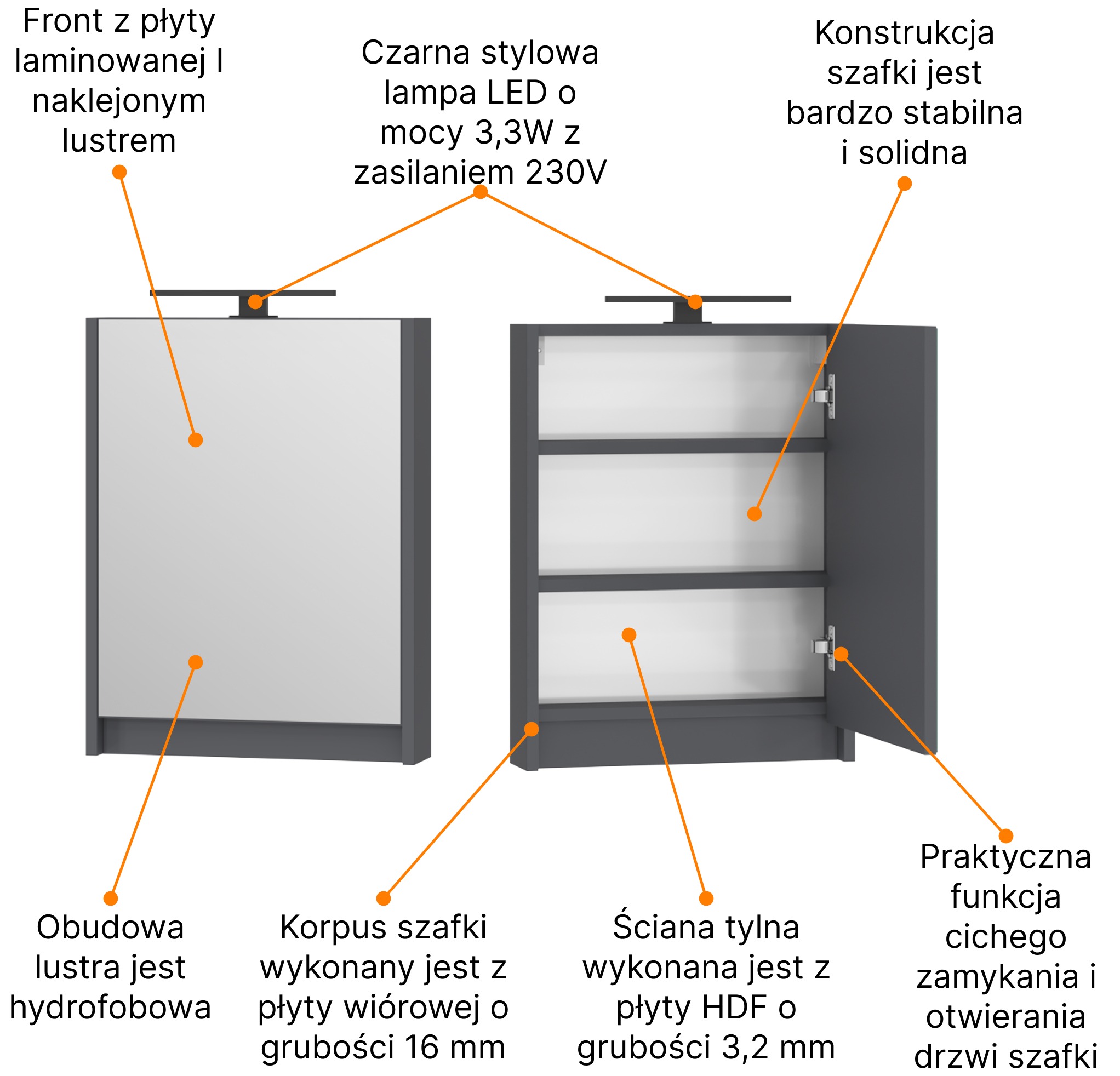 Front z płyty laminowanej I naklejonym lustrem

Czarna stylowa lampa LED o mocy 3,3W z zasilaniem 230V

Konstrukcja szafki jest bardzo stabilna i solidna

Obudowa lustra jest hydrofobowa

Korpus szafki wykonany jest z płyty wiórowej o grubości 16 mm

Ściana tylna wykonana jest z płyty HDF o grubości 3,2 mm

Praktyczna funkcja cichego zamykania i otwierania drzwi szafki