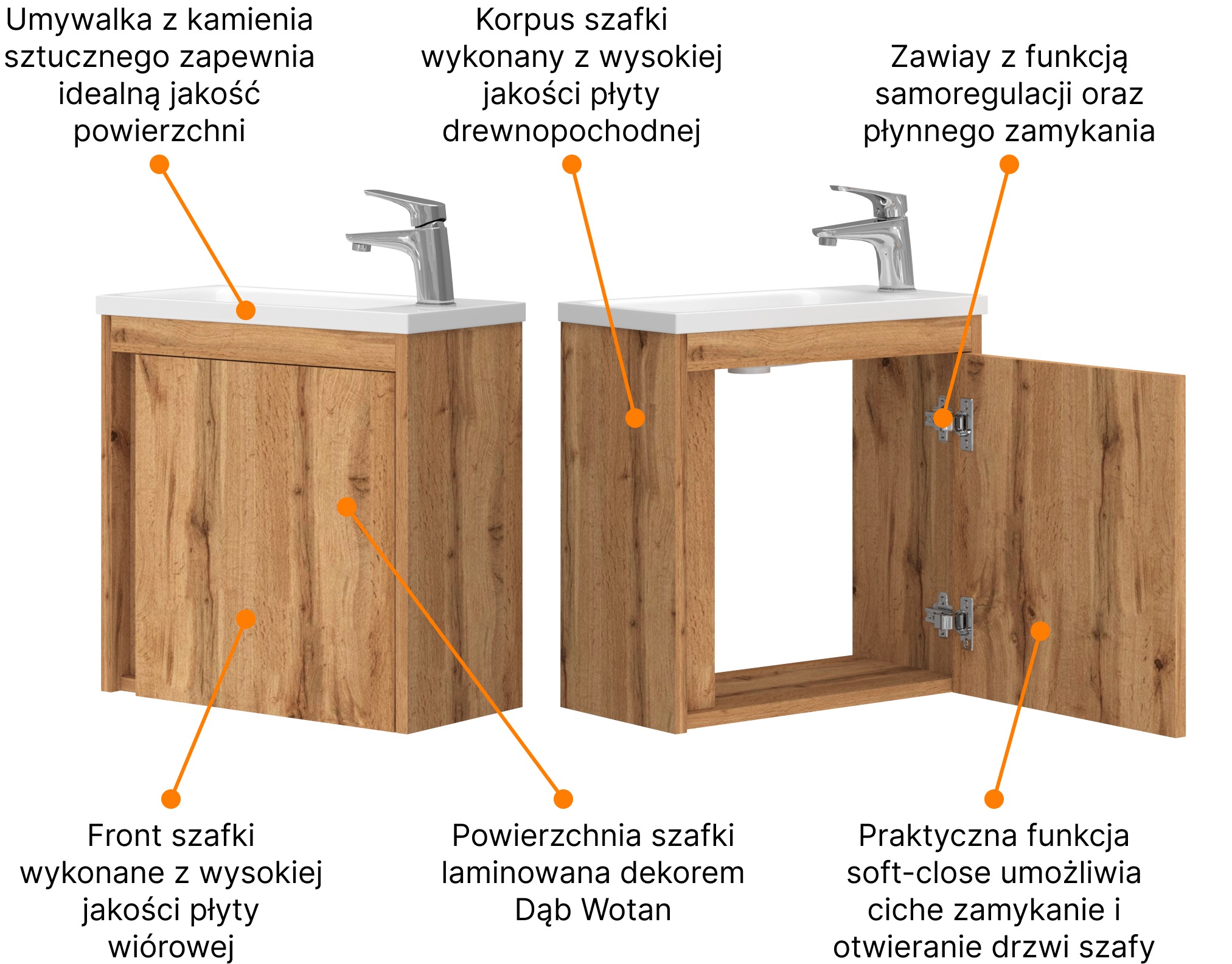 Umywalka z kamienia sztucznego zapewnia idealną jakość powierzchni

Korpus szafki wykonany z wysokiej jakości płyty drewnopochodnej

Zawiay z funkcją samoregulacji oraz płynnego zamykania

Front szafki wykonane z wysokiej jakości płyty wiórowej

Powierzchnia szafki laminowana dekorem Dąb Wotan

Praktyczna funkcja soft-close umożliwia ciche zamykanie i otwieranie drzwi szafy