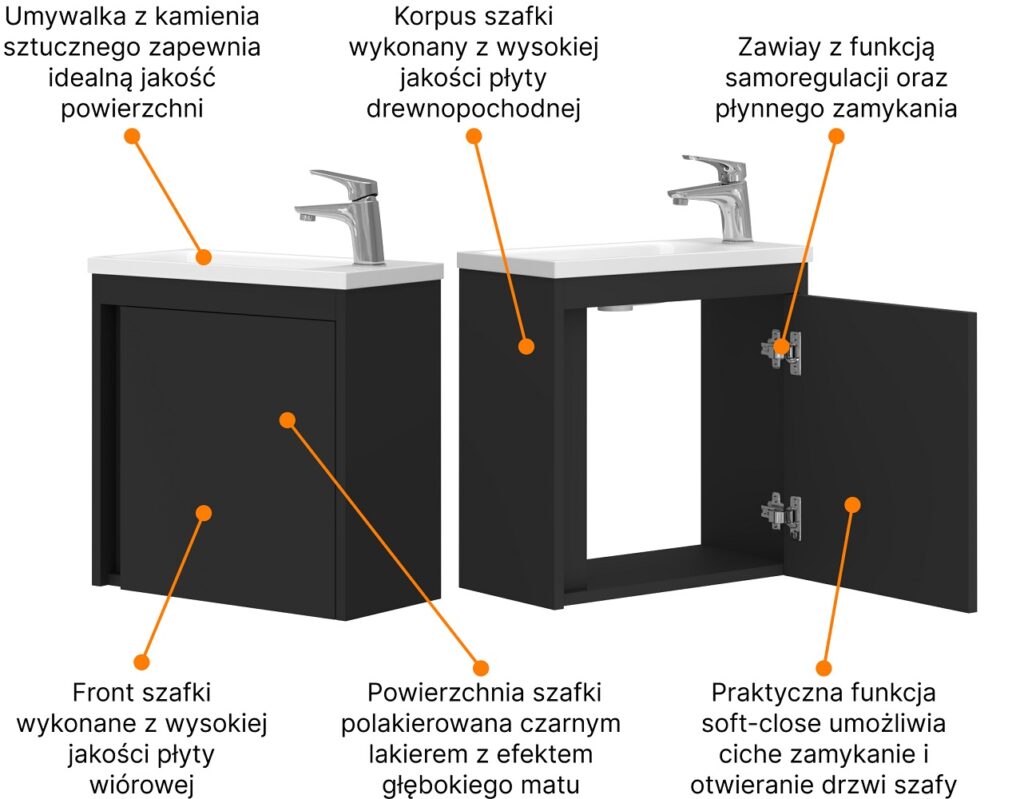 Umywalka z kamienia sztucznego zapewnia idealną jakość powierzchni

Korpus szafki wykonany z wysokiej jakości płyty drewnopochodnej

Zawiay z funkcją samoregulacji oraz płynnego zamykania

Front szafki wykonane z wysokiej jakości płyty wiórowej

Powierzchnia szafki polakierowana czarnym lakierem z efektem głębokiego matu

Praktyczna funkcja soft-close umożliwia ciche zamykanie i otwieranie drzwi szafy