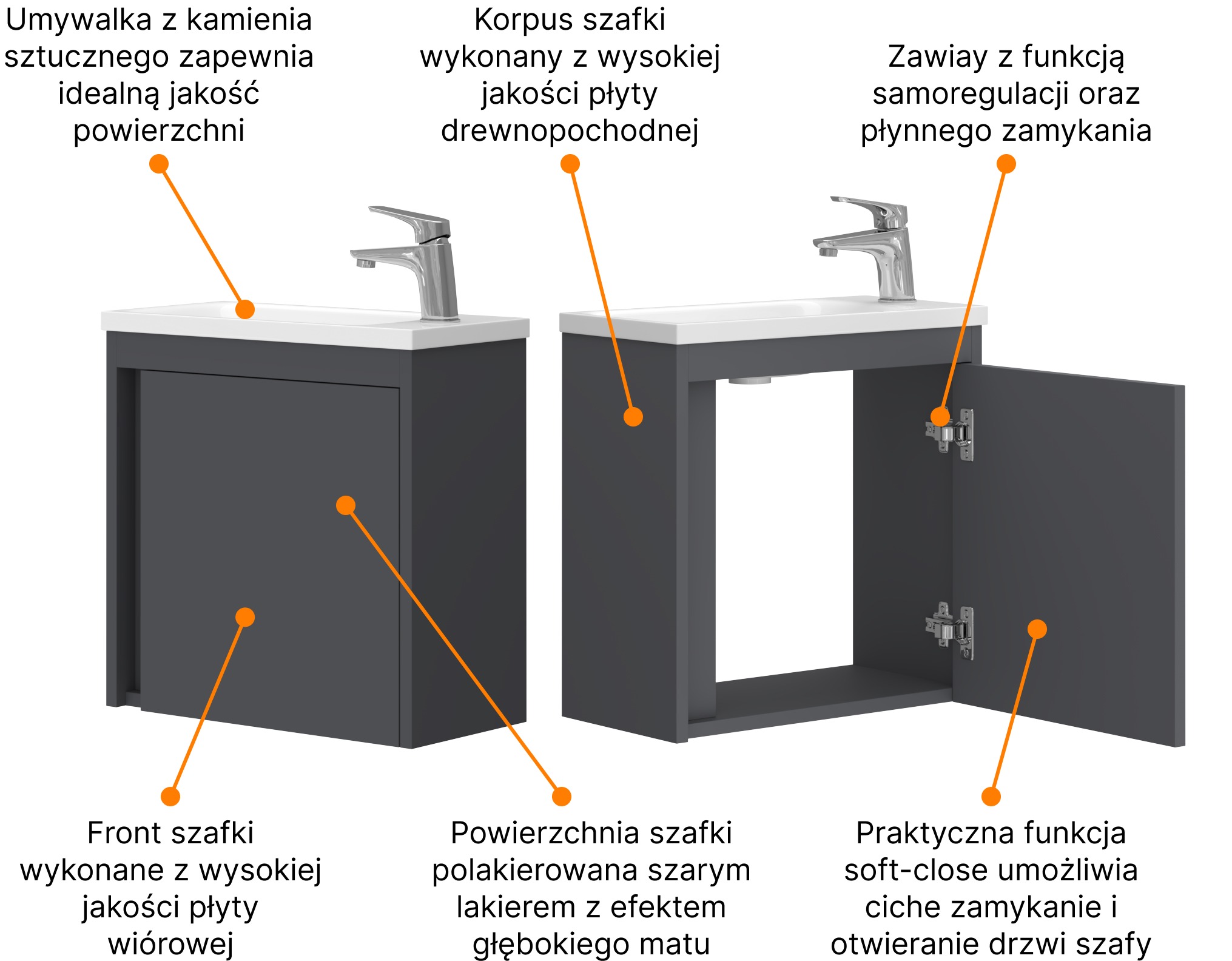 Umywalka z kamienia sztucznego zapewnia idealną jakość powierzchni

Korpus szafki wykonany z wysokiej jakości płyty drewnopochodnej

Zawiay z funkcją samoregulacji oraz płynnego zamykania

Front szafki wykonane z wysokiej jakości płyty wiórowej

Powierzchnia szafki polakierowana szarym lakierem z efektem głębokiego matu

Praktyczna funkcja soft-close umożliwia ciche zamykanie i otwieranie drzwi szafy